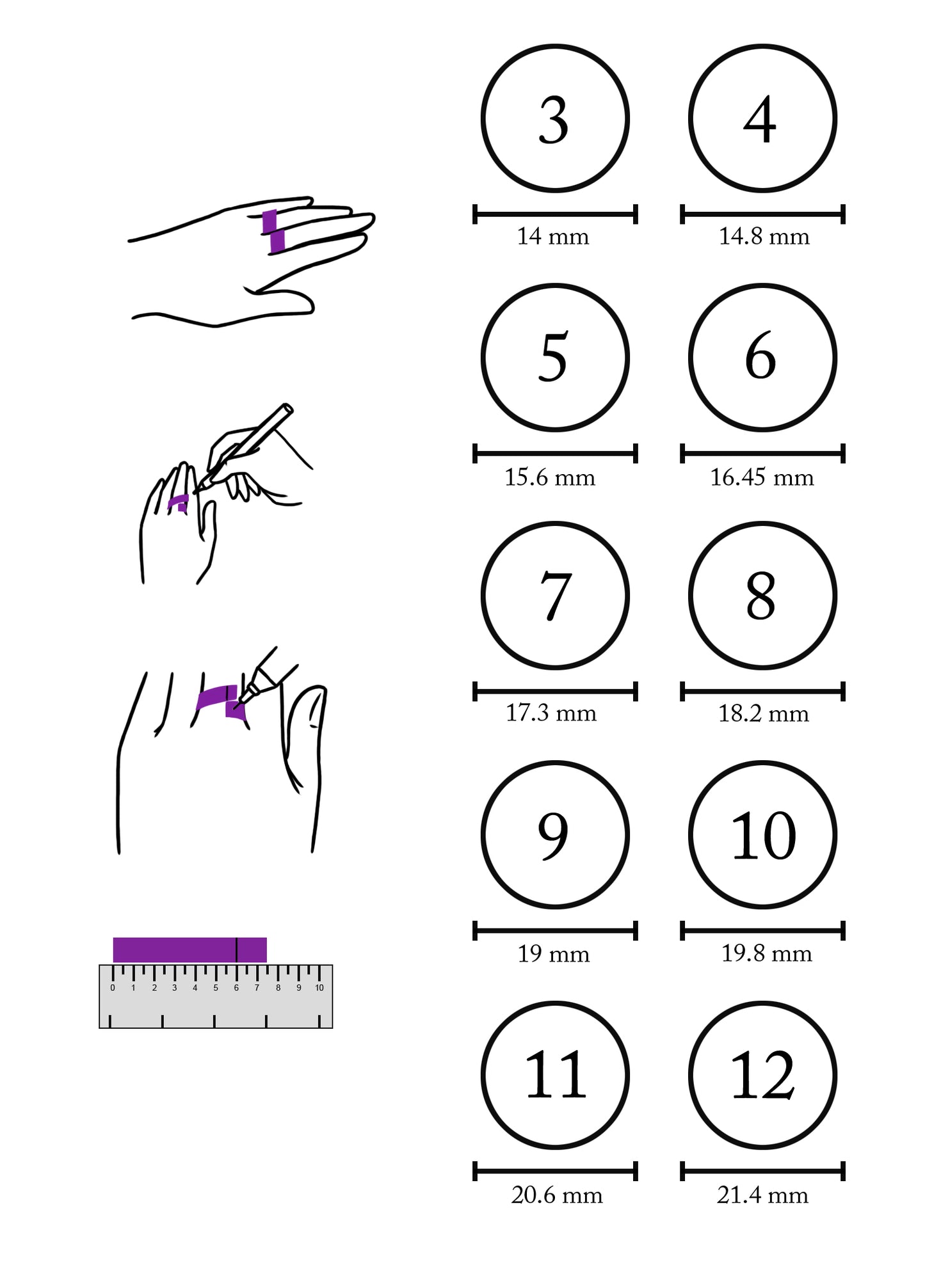 0 1 2 3 4 5 6 7 8 9 10

3
14 mm

4
14.8 mm

5
15.6 mm

6
16.45 mm

7
17.3 mm

8
18.2 mm

9
19 mm

10
19.8 mm

11
20.6 mm

12
21.4 mm